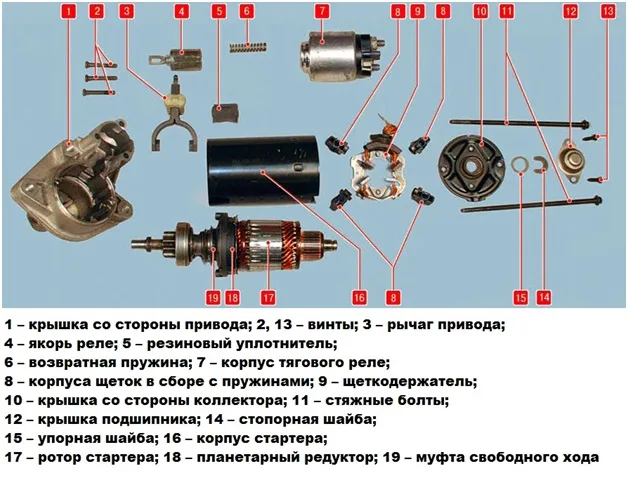 1 2 3 4 5 6 7 8 9 8 10 11 12 13

19 18 17 16 8 15 14

1 – крышка со стороны привода; 2, 13 – винты; 3 – рычаг привода;
4 – якорь реле; 5 – резиновый уплотнитель;
6 – возвратная пружина; 7 – корпус тягового реле;
8 – корпуса щеток в сборе с пружинами; 9 – щеткодержатель;
10 – крышка со стороны коллектора; 11 – стяжные болты;
12 – крышка подшипника; 14 – стопорная шайба;
15 – упорная шайба; 16 – корпус стартера;
17 – ротор стартера; 18 – планетарный редуктор; 19 – муфта свободного хода