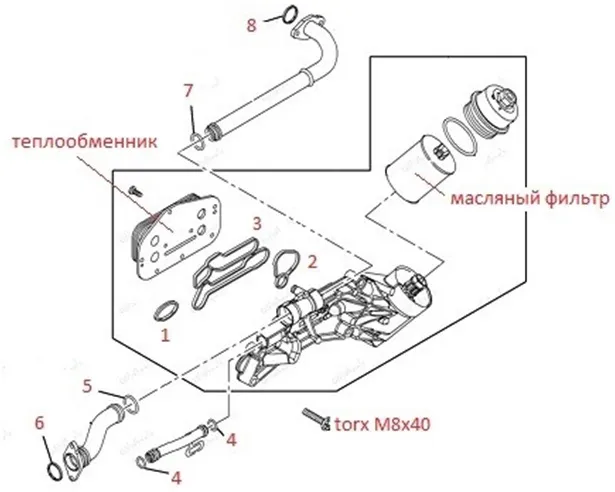 8

7

теплообменник

масляный фильтр

3

2

1

5

6

4

4

torx M8x40