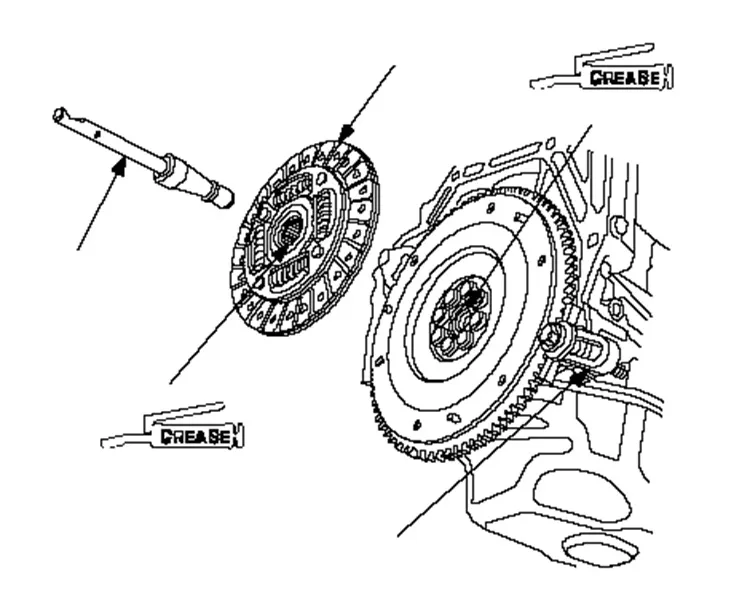 GREASE

GREASE